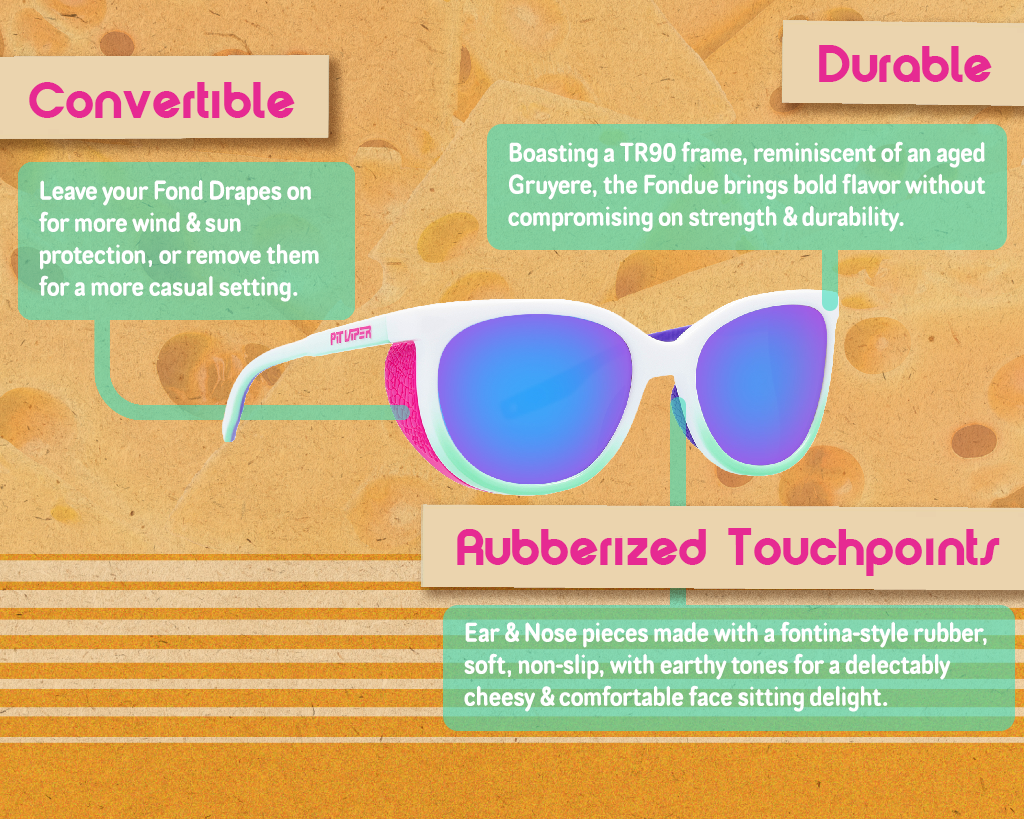 Convertible

Leave your Fond Drapes on for more wind & sun protection, or remove them for a more casual setting.

Durable

Boasting a TR90 frame, reminiscent of an aged Gruyere, the Fondue brings bold flavor without compromising on strength & durability.

PIT VIPER

Rubberized Touchpoints

Ear & Nose pieces made with a fontina-style rubber, soft, non-slip, with earthy tones for a delectably cheesy & comfortable face sitting delight.